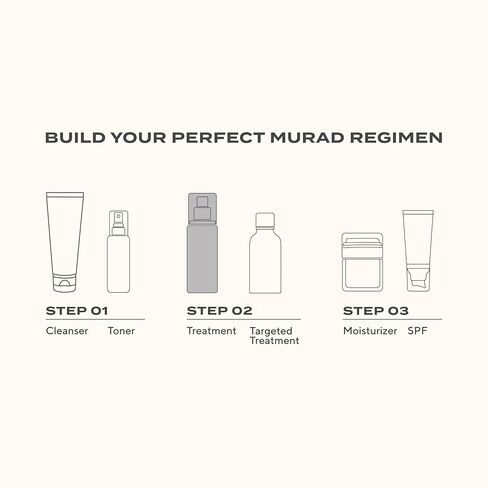 BUILD YOUR PERFECT MURAD REGIMEN

STEP 01
Cleanser Toner

STEP 02
Treatment Targeted Treatment

STEP 03
Moisturizer SPF