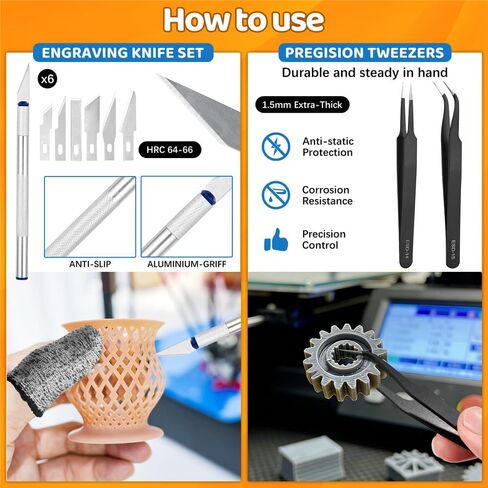 How to use

ENGRAVING KNIFE SET

x6

HRC 64-66

ANTI-SLIP

ALUMINIUM-GRIFF

PREGISION TWEEZERS

Durable and steady in hand

1.5mm Extra-Thick

Anti-static Protection

Corrosion Resistance

Precision Control

ESD-11

ESD-15