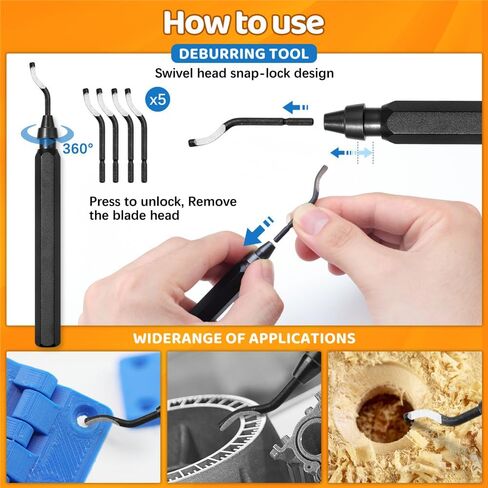 How to use

DEBURRING TOOL

Swivel head snap-lock design

x5

360°

Press to unlock, Remove the blade head

WIDERANGE OF APPLICATIONS