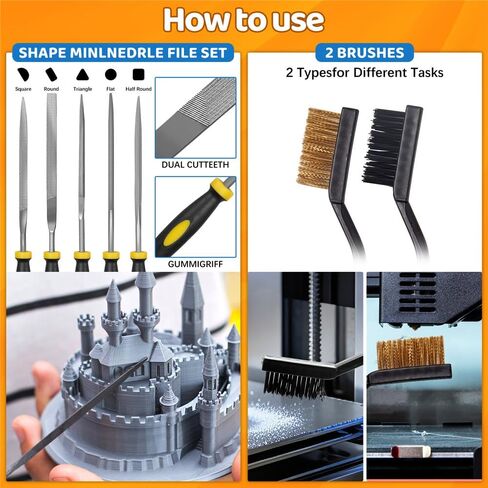 How to use

SHAPE MINLNEDRLE FILE SET

Square Round Triangle Flat Half Round

DUAL CUTTEETH

GUMMIGRIFF

2 BRUSHES

2 Typesfor Different Tasks