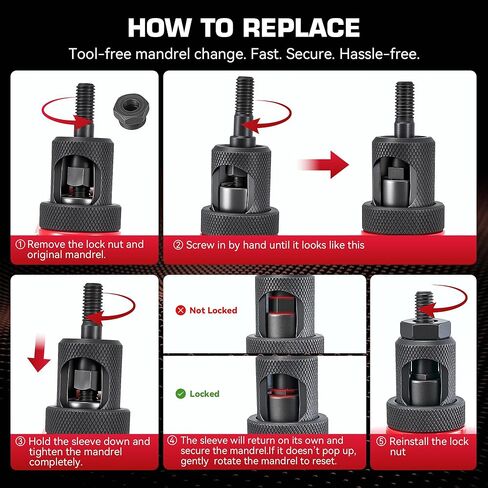 HOW TO REPLACE

Tool-free mandrel change. Fast. Secure. Hassle-free.

① Remove the lock nut and original mandrel.

② Screw in by hand until it looks like this

③ Hold the sleeve down and tighten the mandrel completely.

Not Locked

Locked

④ The sleeve will return on its own and secure the mandrel.If it doesn't pop up, gently rotate the mandrel to reset.

⑤ Reinstall the lock nut