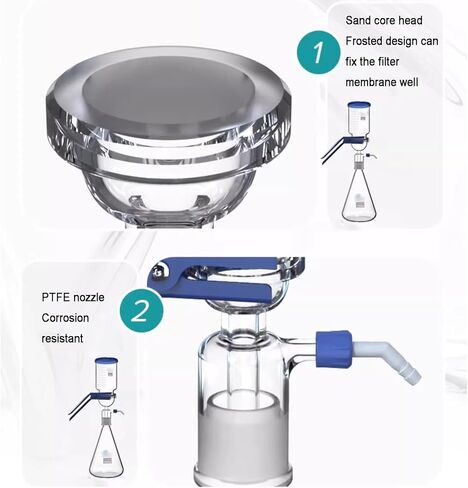 1

Sand core head
Frosted design can fix the filter membrane well

2

PTFE nozzle
Corrosion resistant