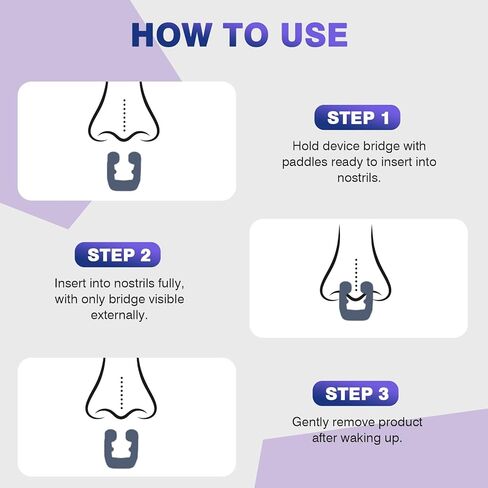 HOW TO USE

STEP 1

Hold device bridge with paddles ready to insert into nostrils.

STEP 2

Insert into nostrils fully, with only bridge visible externally.

STEP 3

Gently remove product after waking up.