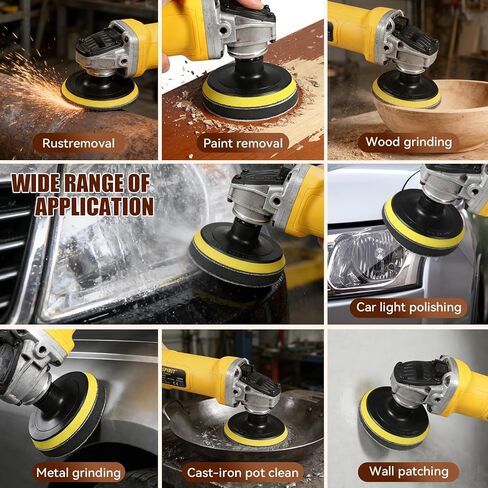 Rustremoval

Paint removal

Wood grinding

WIDE RANGE OF APPLICATION

Car light polishing

Metal grinding

Cast-iron pot clean

Wall patching