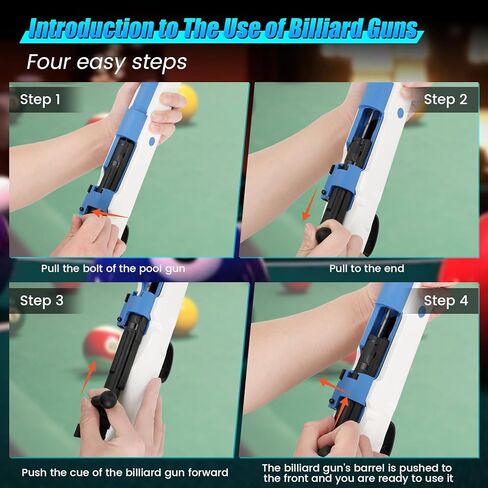 Introduction to The Use of Billiard Guns

Four easy steps

Step 1

Pull the bolt of the pool gun

Step 2

Pull to the end

Step 3

Push the cue of the billiard gun forward

Step 4

The billiard gun's barrel is pushed to the front and you are ready to use it