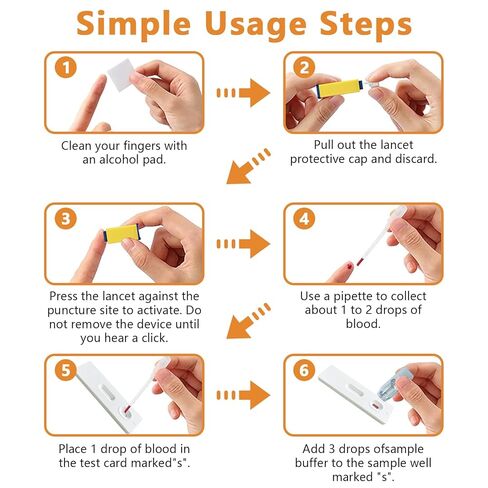 Simple Usage Steps

1

Clean your fingers with an alcohol pad.

2

Pull out the lancet protective cap and discard.

3

Press the lancet against the puncture site to activate. Do not remove the device until you hear a click.

4

Use a pipette to collect about 1 to 2 drops of blood.

5

Place 1 drop of blood in the test card marked"s".

6

Add 3 drops ofsample buffer to the sample well marked "s".