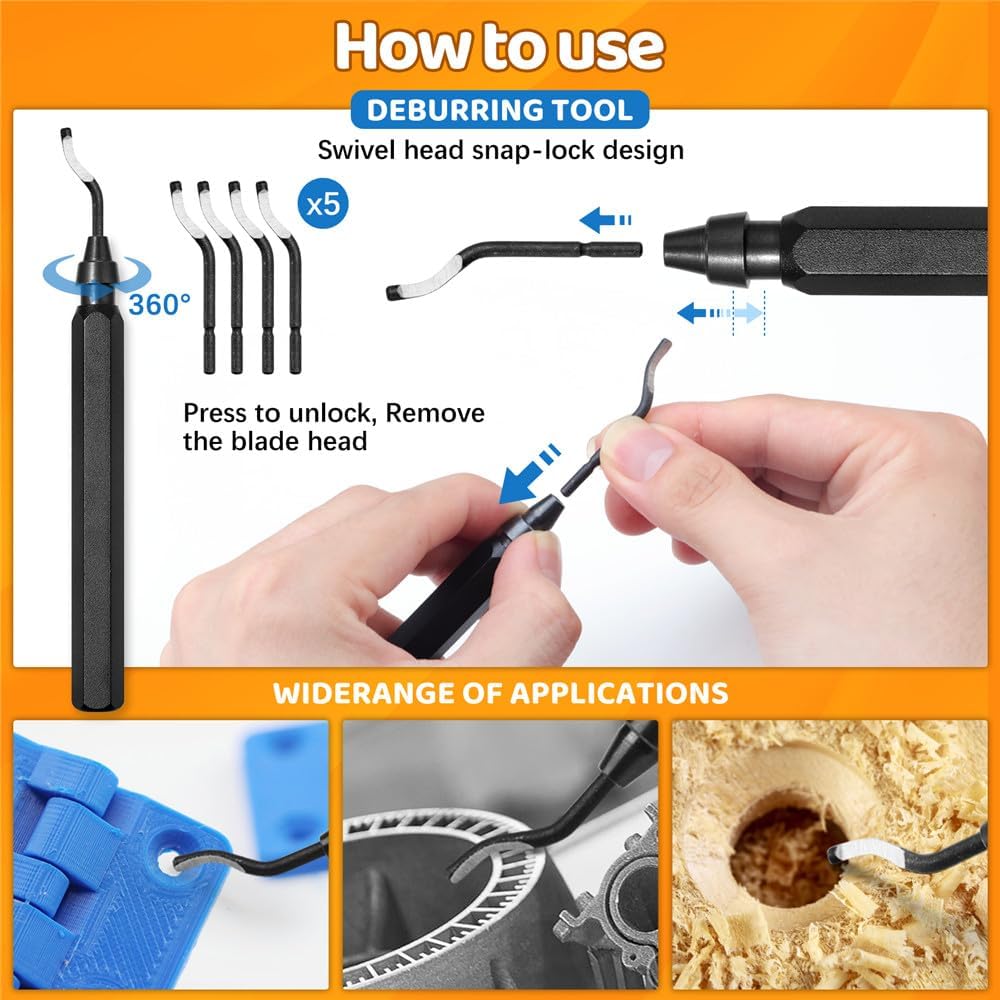 How to use

DEBURRING TOOL

Swivel head snap-lock design

x5

360°

Press to unlock, Remove the blade head

WIDERANGE OF APPLICATIONS