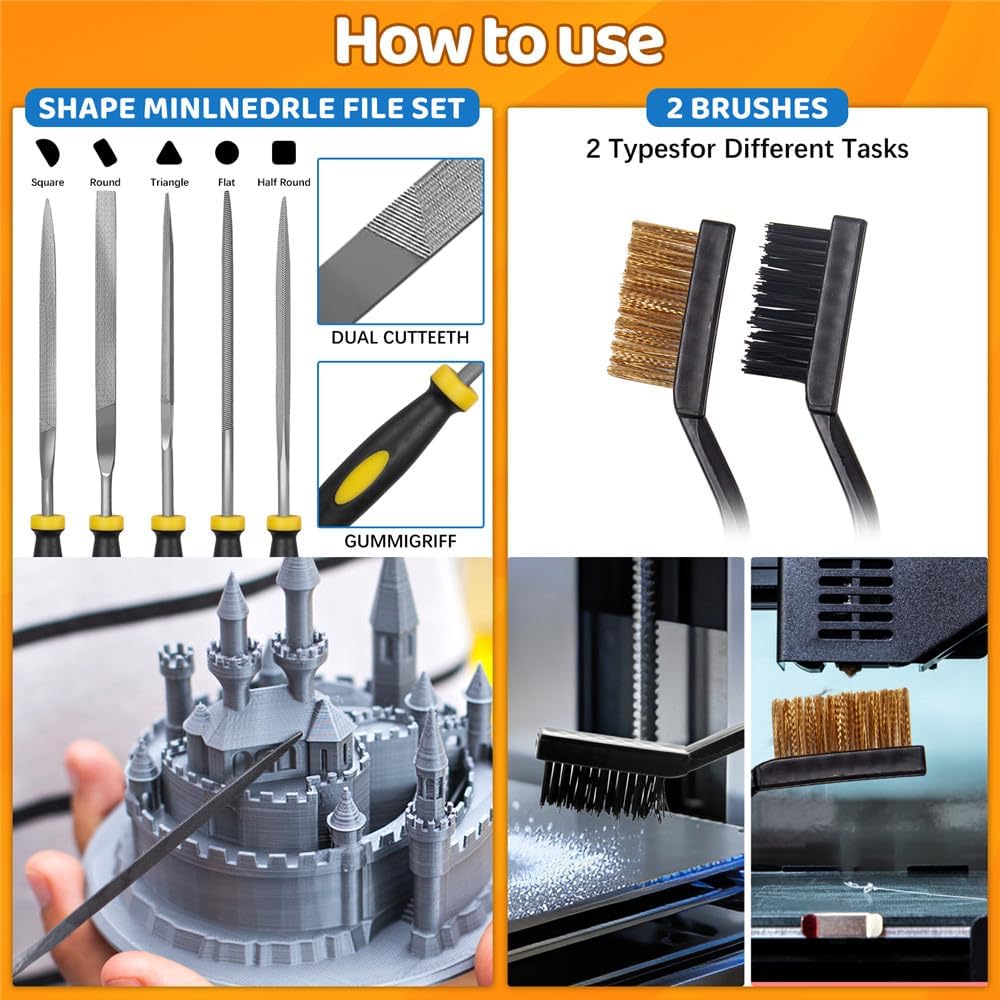 How to use

SHAPE MINLNEDRLE FILE SET

Square Round Triangle Flat Half Round

DUAL CUTTEETH

GUMMIGRIFF

2 BRUSHES

2 Typesfor Different Tasks