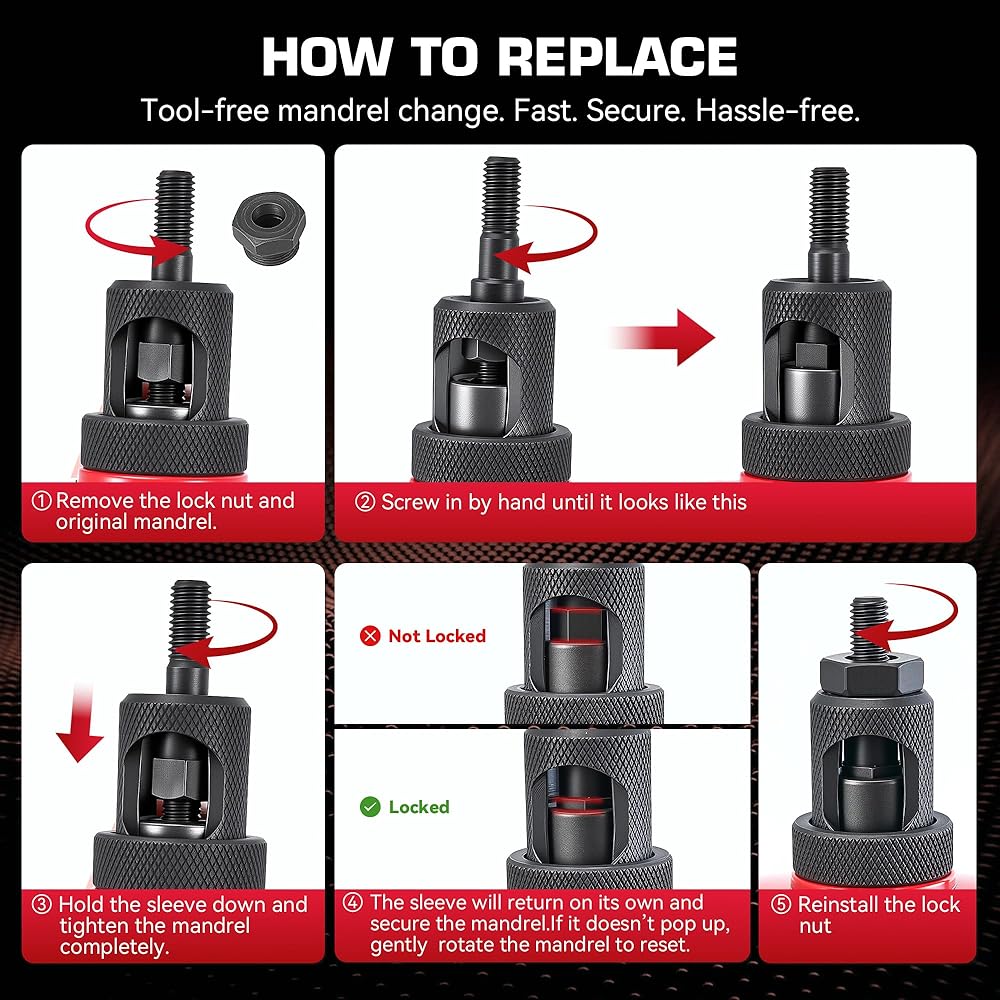 HOW TO REPLACE

Tool-free mandrel change. Fast. Secure. Hassle-free.

① Remove the lock nut and original mandrel.

② Screw in by hand until it looks like this

③ Hold the sleeve down and tighten the mandrel completely.

Not Locked

Locked

④ The sleeve will return on its own and secure the mandrel.If it doesn't pop up, gently rotate the mandrel to reset.

⑤ Reinstall the lock nut