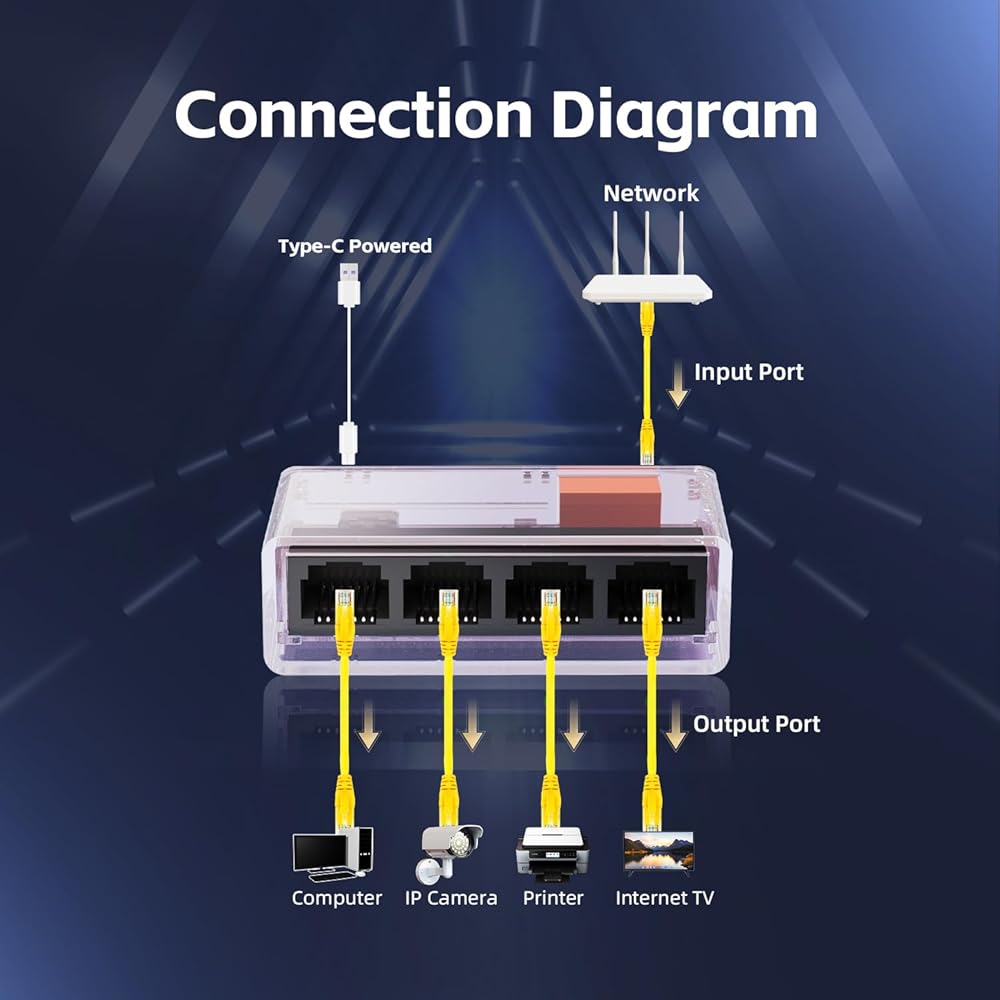 Connection Diagram

Type-C Powered

Network

Input Port

Output Port

Computer IP Camera Printer Internet TV