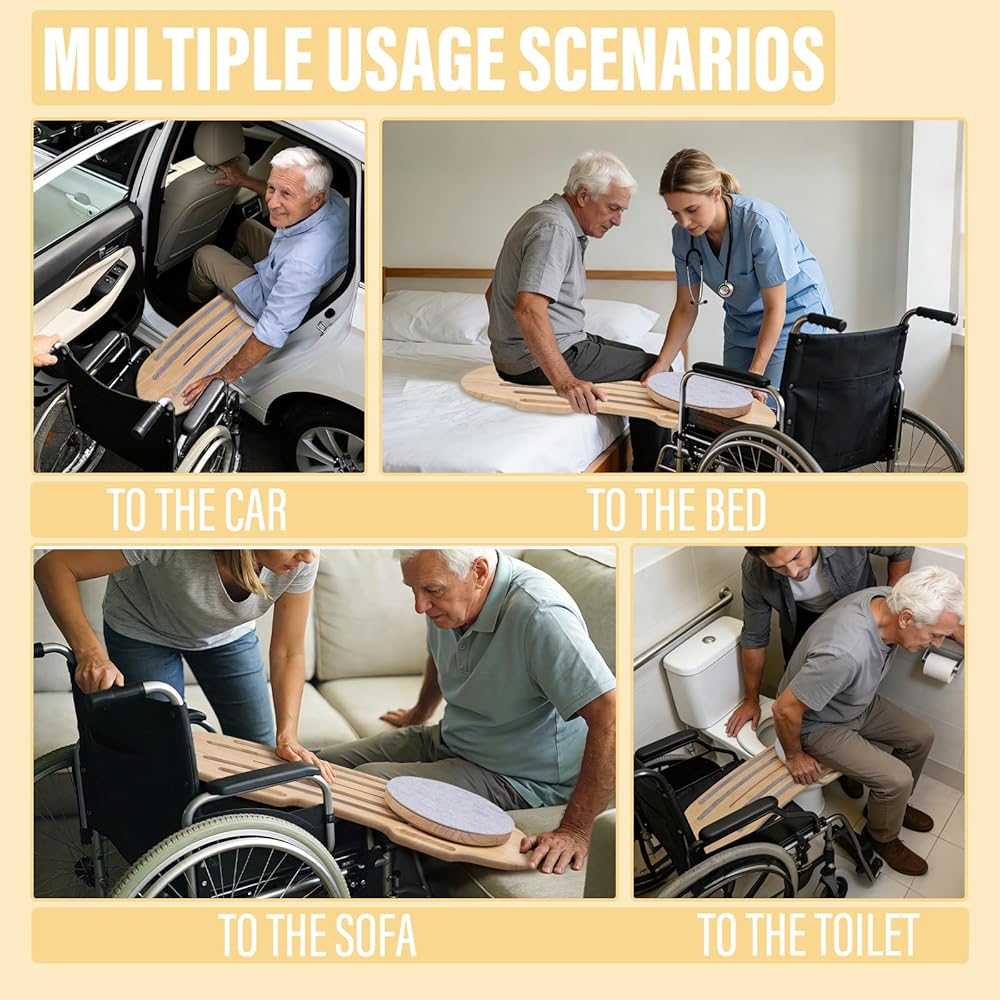 MULTIPLE USAGE SCENARIOS

TO THE CAR

TO THE BED

TO THE SOFA

TO THE TOILET