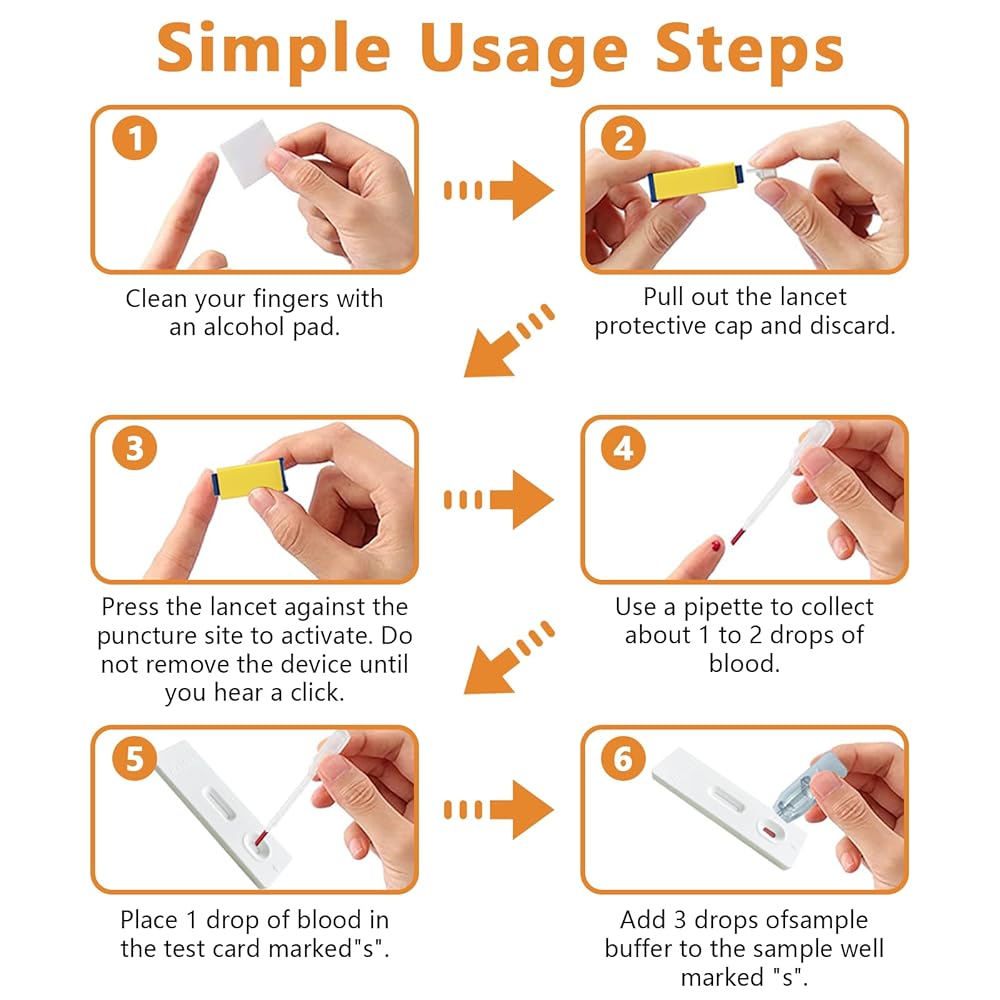 Simple Usage Steps

1

Clean your fingers with an alcohol pad.

2

Pull out the lancet protective cap and discard.

3

Press the lancet against the puncture site to activate. Do not remove the device until you hear a click.

4

Use a pipette to collect about 1 to 2 drops of blood.

5

Place 1 drop of blood in the test card marked"s".

6

Add 3 drops ofsample buffer to the sample well marked "s".