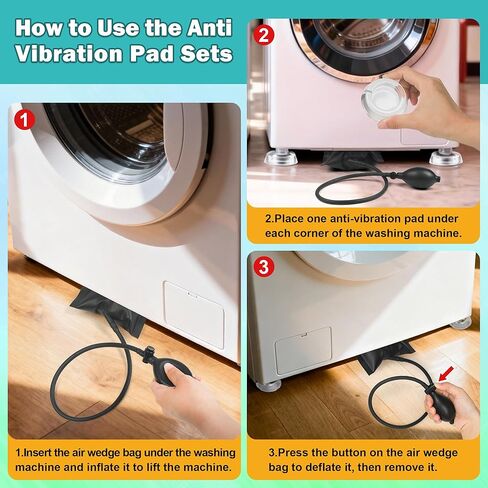 How to Use the Anti Vibration Pad Sets

1

1.Insert the air wedge bag under the washing machine and inflate it to lift the machine.

2

2.Place one anti-vibration pad under each corner of the washing machine.

3

3.Press the button on the air wedge bag to deflate it, then remove it.