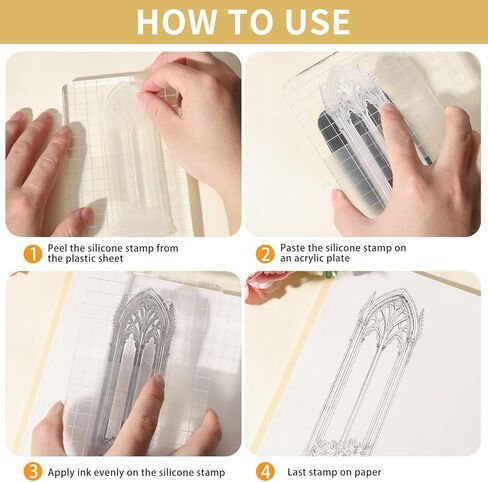 HOW TO USE

1 Peel the silicone stamp from the plastic sheet

2 Paste the silicone stamp on an acrylic plate

3 Apply ink evenly on the silicone stamp

4 Last stamp on paper