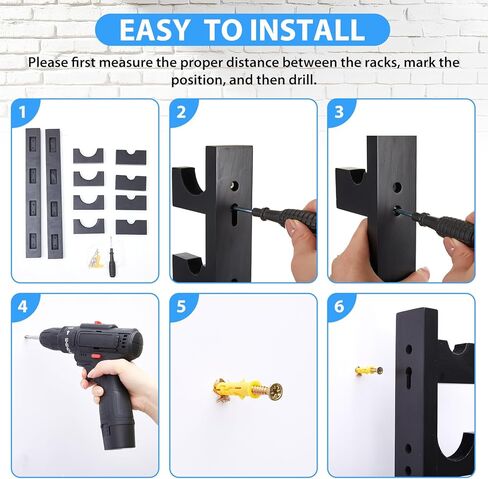 EASY TO INSTALL

Please first measure the proper distance between the racks, mark the position, and then drill.

1

2

3

4

5

6