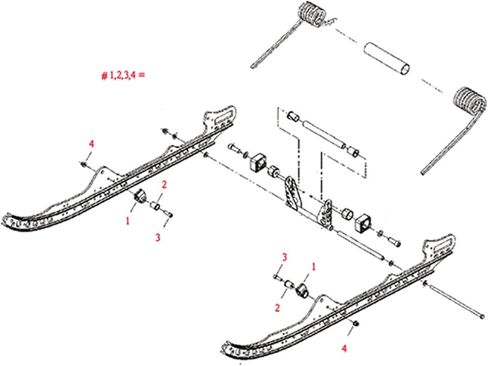 # 1,2,3,4 =

4
2
1
3

3
1
2
4