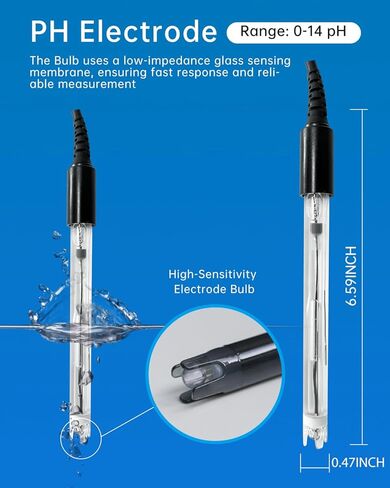 PH Electrode

Range: 0-14 pH

The Bulb uses a low-impedance glass sensing membrane, ensuring fast response and reliable measurement

High-Sensitivity Electrode Bulb

6.59INCH

0.47INCH