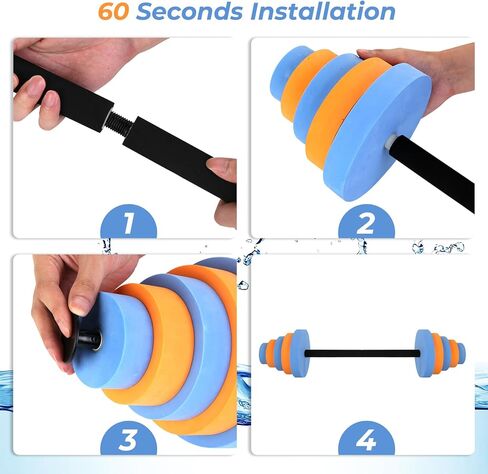 60 Seconds Installation

1

2

3

4