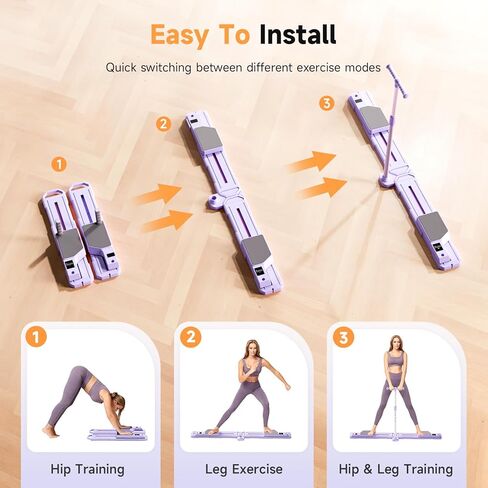 Easy To Install

Quick switching between different exercise modes

1

2

3

1

Hip Training

2

Leg Exercise

3

Hip & Leg Training