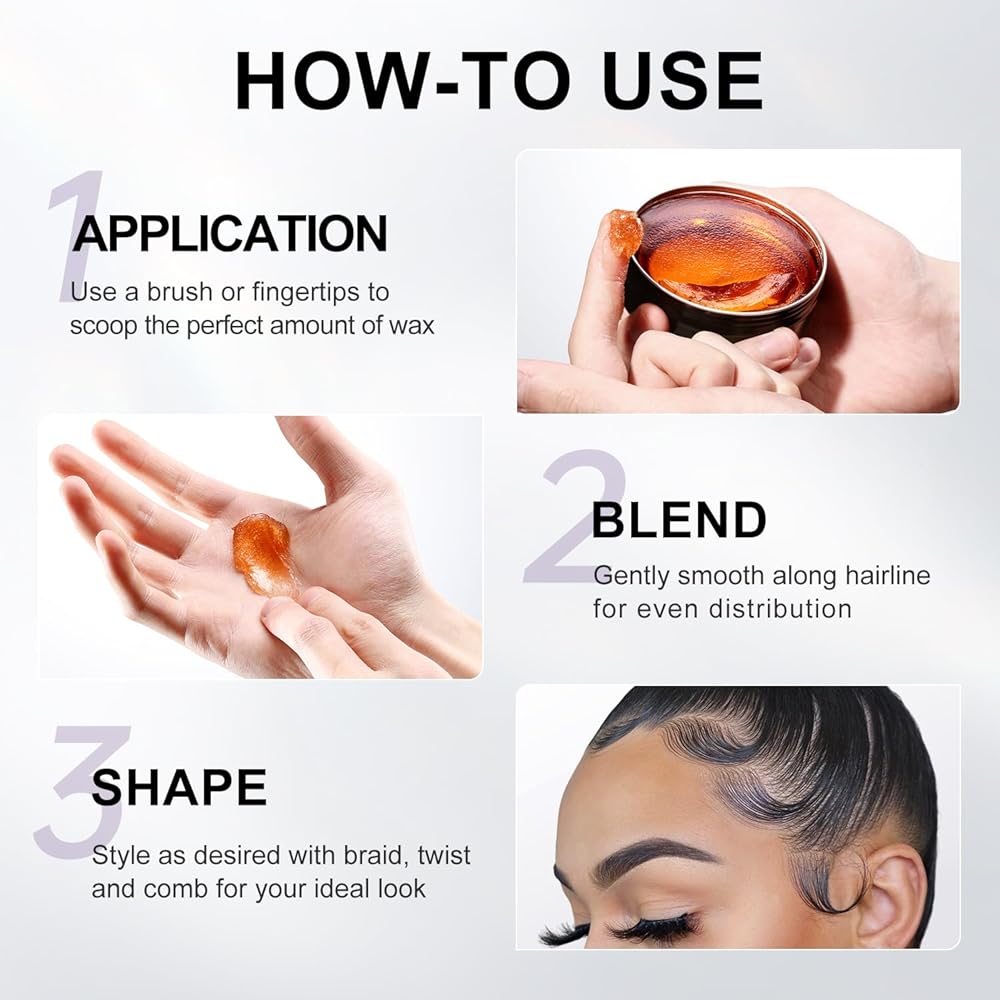 HOW-TO USE

1
APPLICATION
Use a brush or fingertips to scoop the perfect amount of wax

2
BLEND
Gently smooth along hairline for even distribution

3
SHAPE
Style as desired with braid, twist and comb for your ideal look