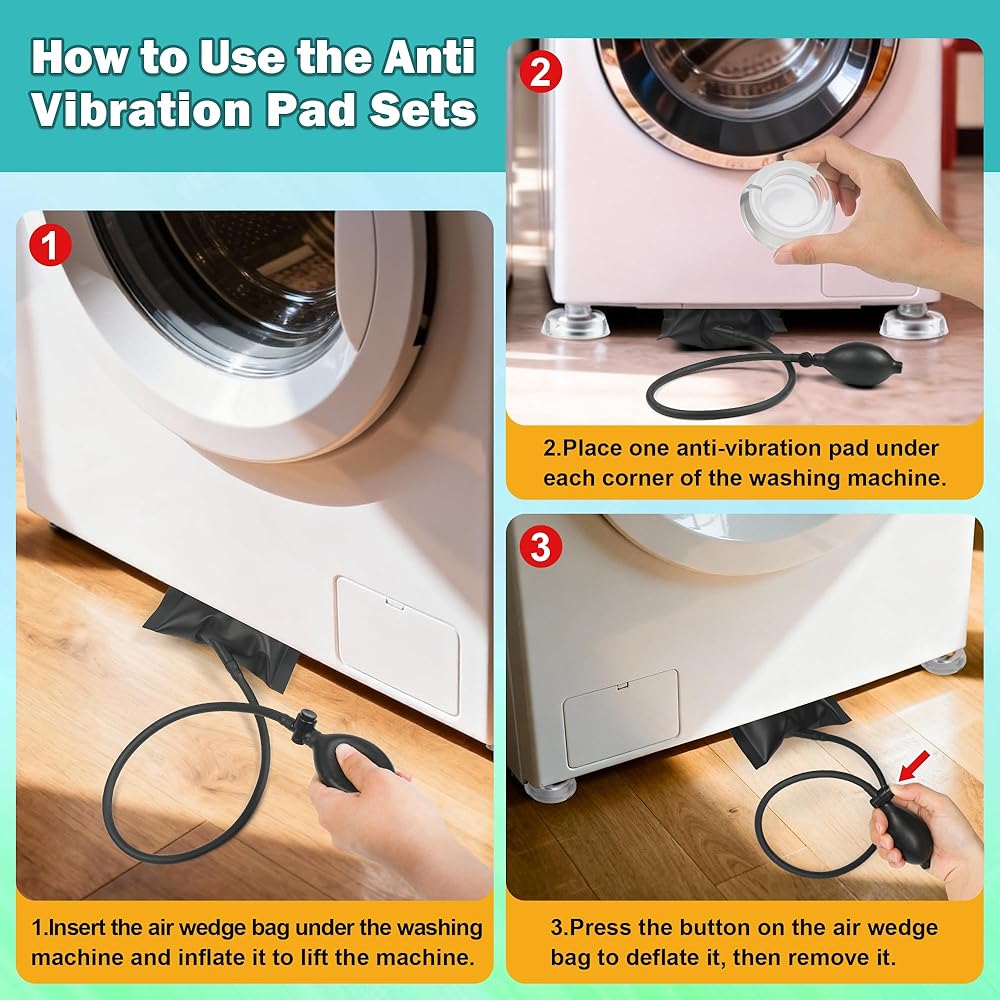 How to Use the Anti Vibration Pad Sets

1

1.Insert the air wedge bag under the washing machine and inflate it to lift the machine.

2

2.Place one anti-vibration pad under each corner of the washing machine.

3

3.Press the button on the air wedge bag to deflate it, then remove it.