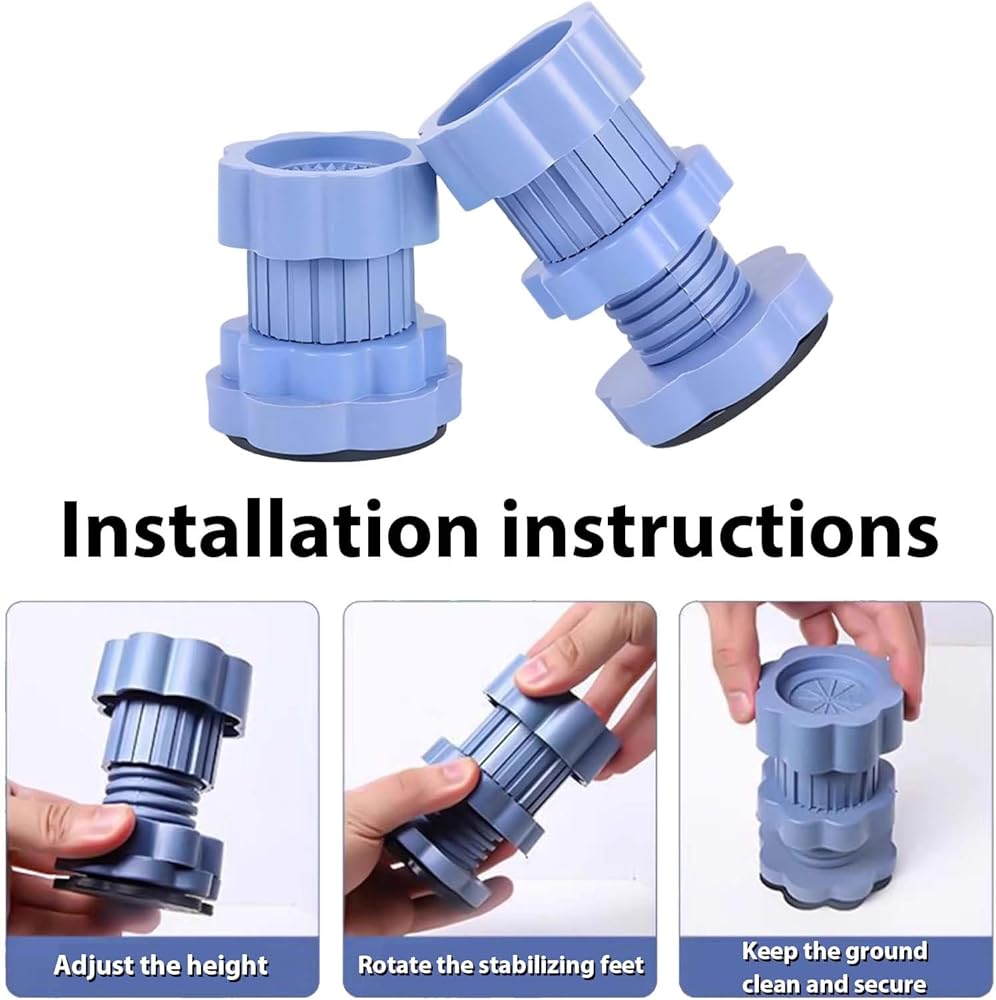 Installation instructions

Adjust the height

Rotate the stabilizing feet

Keep the ground clean and secure