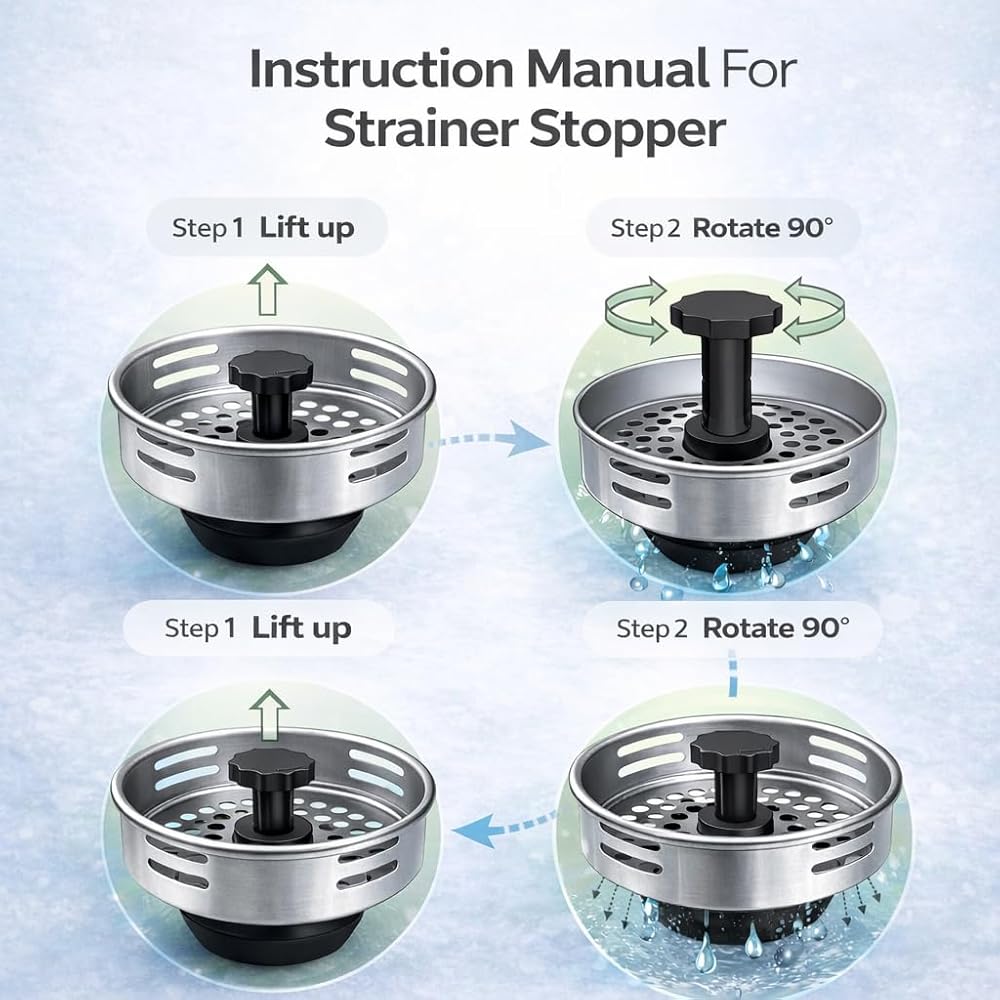 Instruction Manual For Strainer Stopper

Step 1 Lift up

Step 2 Rotate 90°

Step 1 Lift up

Step 2 Rotate 90°