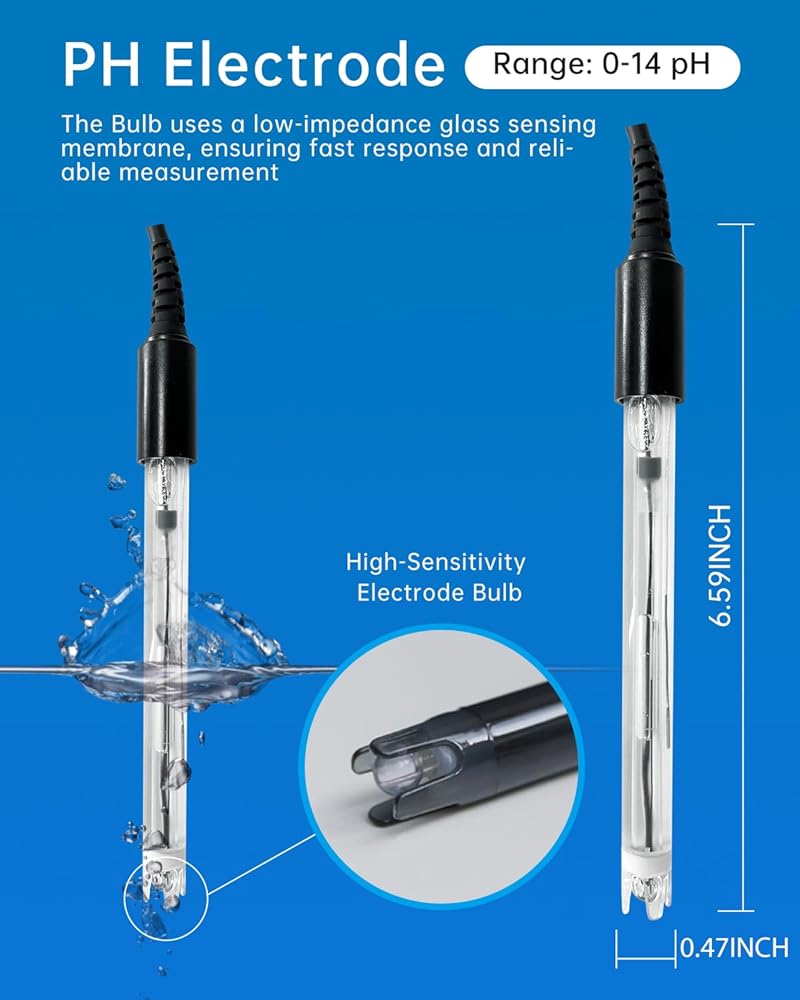 PH Electrode

Range: 0-14 pH

The Bulb uses a low-impedance glass sensing membrane, ensuring fast response and reliable measurement

High-Sensitivity Electrode Bulb

6.59INCH

0.47INCH