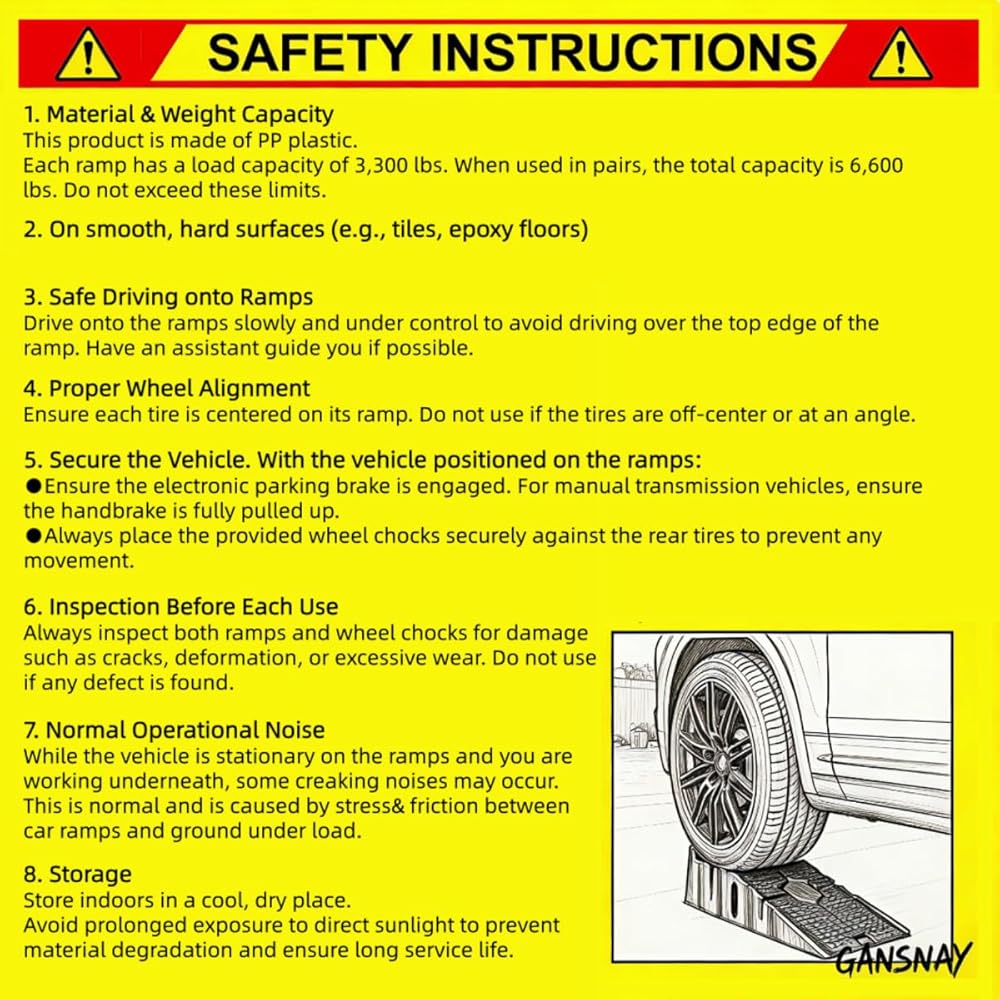 SAFETY INSTRUCTIONS

1. Material & Weight Capacity
This product is made of PP plastic.
Each ramp has a load capacity of 3,300 lbs. When used in pairs, the total capacity is 6,600 lbs. Do not exceed these limits.

2. On smooth, hard surfaces (e.g., tiles, epoxy floors)

3. Safe Driving onto Ramps
Drive onto the ramps slowly and under control to avoid driving over the top edge of the ramp. Have an assistant guide you if possible.

4. Proper Wheel Alignment
Ensure each tire is centered on its ramp. Do not use if the tires are off-center or at an angle.

5. Secure the Vehicle. With the vehicle positioned on the ramps:
●Ensure the electronic parking brake is engaged. For manual transmission vehicles, ensure the handbrake is fully pulled up.
●Always place the provided wheel chocks securely against the rear tires to prevent any movement.

6. Inspection Before Each Use
Always inspect both ramps and wheel chocks for damage such as cracks, deformation, or excessive wear. Do not use if any defect is found.

7. Normal Operational Noise
While the vehicle is stationary on the ramps and you are working underneath, some creaking noises may occur. This is normal and is caused by stress& friction between car ramps and ground under load.

8. Storage
Store indoors in a cool, dry place.
Avoid prolonged exposure to direct sunlight to prevent material degradation and ensure long service life.

GANSNAY