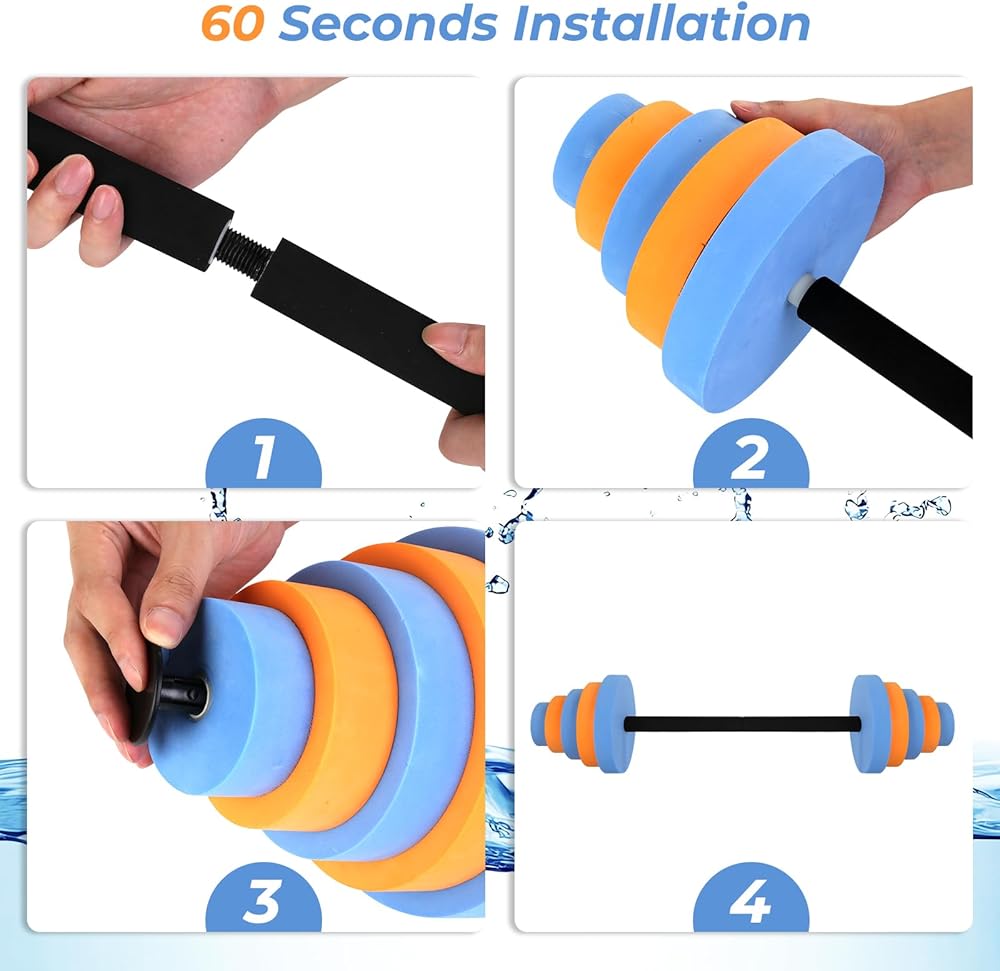 60 Seconds Installation

1

2

3

4