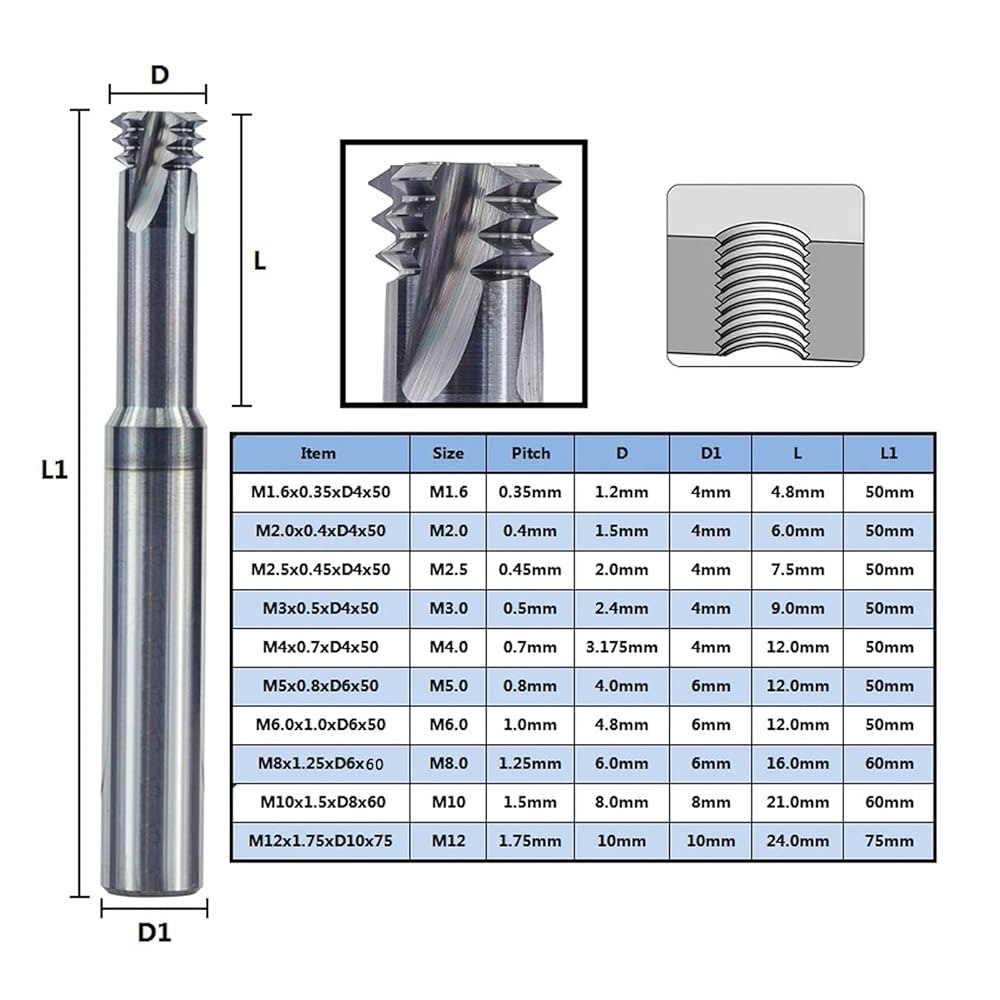 D

L

L1

D1

| Item | Size | Pitch | D | D1 | L | L1 |
|---|---|---|---|---|---|---|
| M1.6x0.35xD4x50 | M1.6 | 0.35mm | 1.2mm | 4mm | 4.8mm | 50mm |
| M2.0x0.4xD4x50 | M2.0 | 0.4mm | 1.5mm | 4mm | 6.0mm | 50mm |
| M2.5x0.45xD4x50 | M2.5 | 0.45mm | 2.0mm | 4mm | 7.5mm | 50mm |
| M3x0.5xD4x50 | M3.0 | 0.5mm | 2.4mm | 4mm | 9.0mm | 50mm |
| M4x0.7xD4x50 | M4.0 | 0.7mm | 3.175mm | 4mm | 12.0mm | 50mm |
| M5x0.8xD6x50 | M5.0 | 0.8mm | 4.0mm | 6mm | 12.0mm | 50mm |
| M6.0x1.0xD6x50 | M6.0 | 1.0mm | 4.8mm | 6mm | 12.0mm | 50mm |
| M8x1.25xD6x60 | M8.0 | 1.25mm | 6.0mm | 6mm | 16.0mm | 60mm |
| M10x1.5xD8x60 | M10 | 1.5mm | 8.0mm | 8mm | 21.0mm | 60mm |
| M12x1.75xD10x75 | M12 | 1.75mm | 10mm | 10mm | 24.0mm | 75mm |