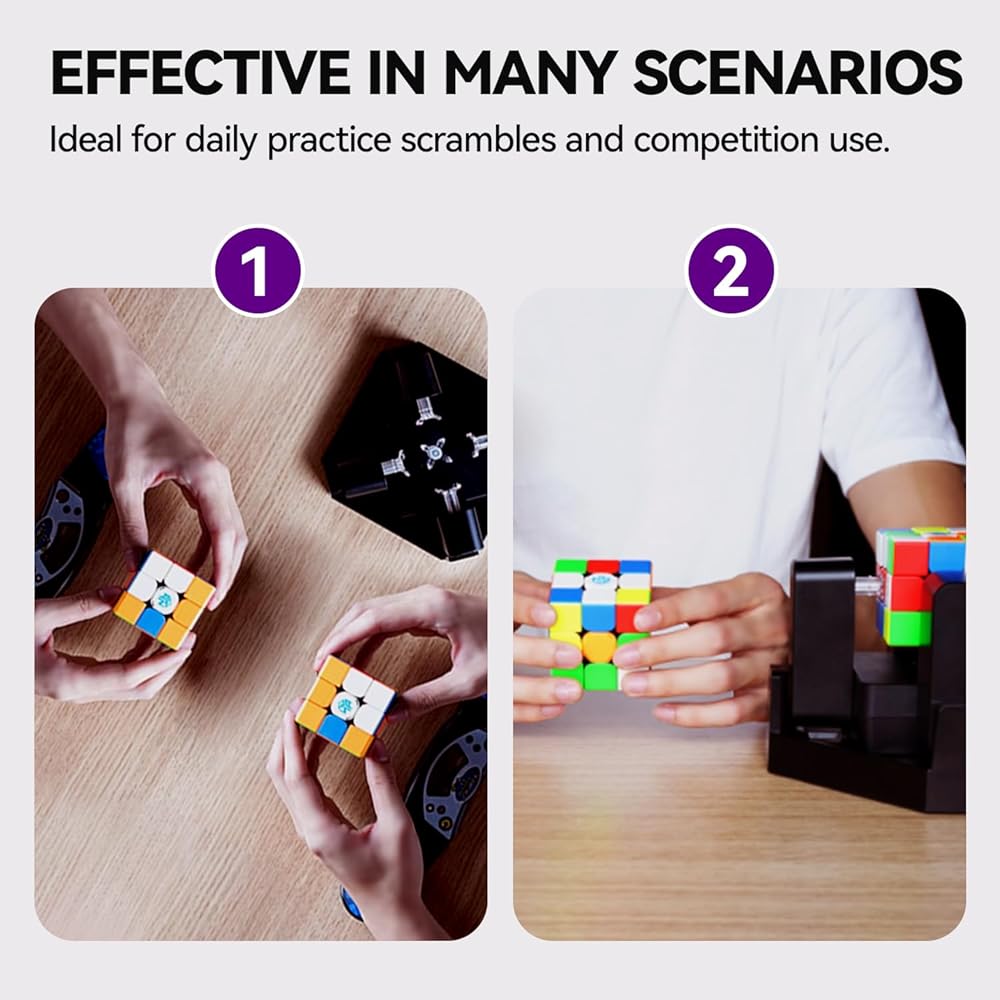 EFFECTIVE IN MANY SCENARIOS
Ideal for daily practice scrambles and competition use.

1

2