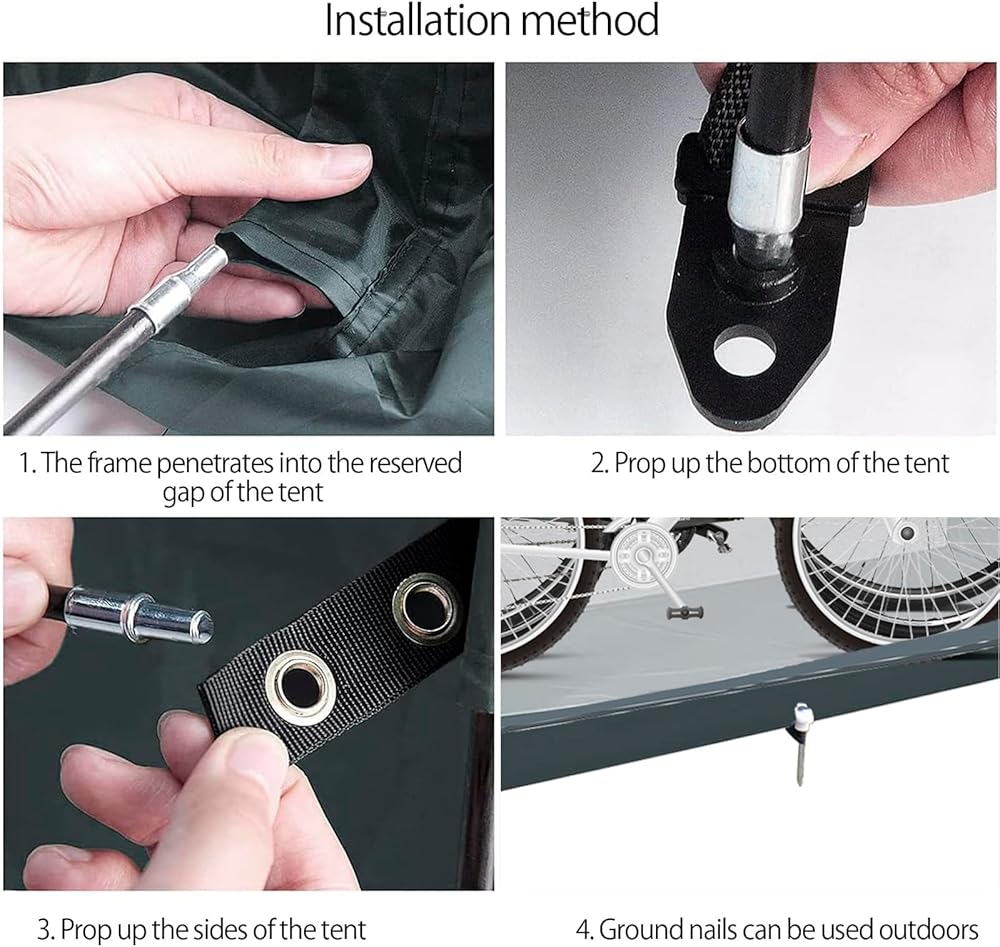 Installation method

1. The frame penetrates into the reserved gap of the tent

2. Prop up the bottom of the tent

3. Prop up the sides of the tent

4. Ground nails can be used outdoors