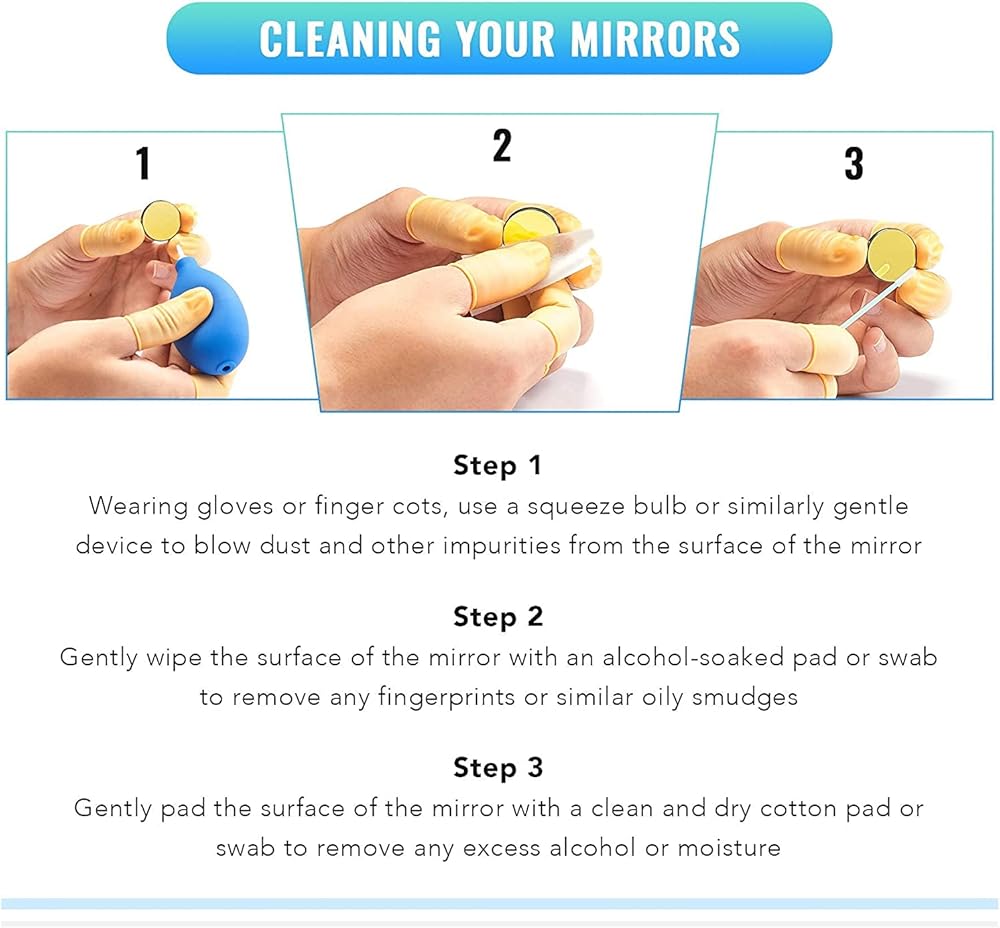 CLEANING YOUR MIRRORS

1

2

3

Step 1
Wearing gloves or finger cots, use a squeeze bulb or similarly gentle device to blow dust and other impurities from the surface of the mirror

Step 2
Gently wipe the surface of the mirror with an alcohol-soaked pad or swab to remove any fingerprints or similar oily smudges

Step 3
Gently pad the surface of the mirror with a clean and dry cotton pad or swab to remove any excess alcohol or moisture