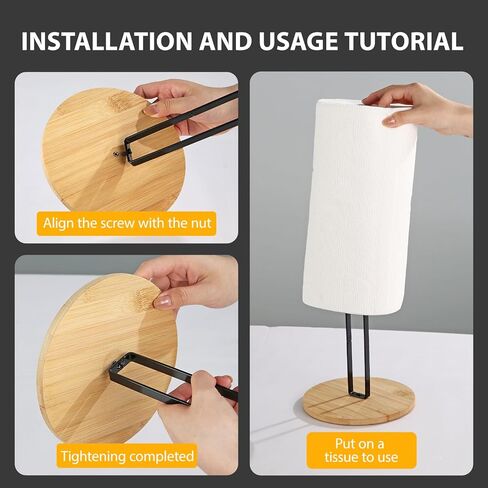 INSTALLATION AND USAGE TUTORIAL

Align the screw with the nut

Tightening completed

Put on a tissue to use