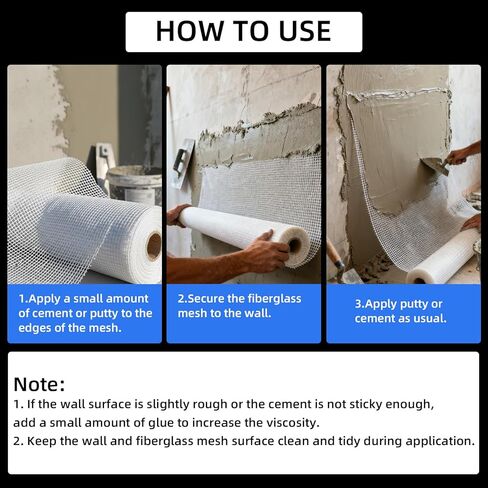 HOW TO USE

1.Apply a small amount of cement or putty to the edges of the mesh.

2.Secure the fiberglass mesh to the wall.

3.Apply putty or cement as usual.

Note:
1. If the wall surface is slightly rough or the cement is not sticky enough, add a small amount of glue to increase the viscosity.
2. Keep the wall and fiberglass mesh surface clean and tidy during application.