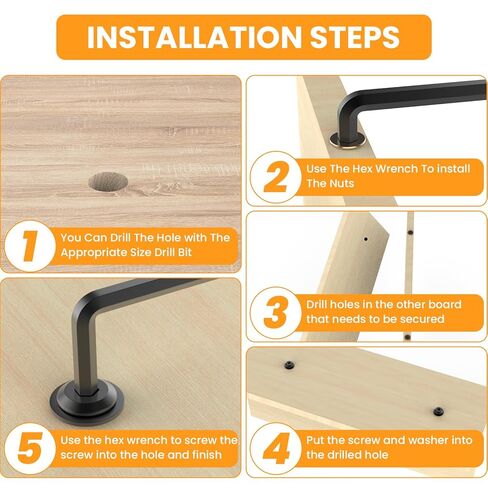 INSTALLATION STEPS

1 You Can Drill The Hole with The Appropriate Size Drill Bit

2 Use The Hex Wrench To install The Nuts

3 Drill holes in the other board that needs to be secured

4 Put the screw and washer into the drilled hole

5 Use the hex wrench to screw the screw into the hole and finish