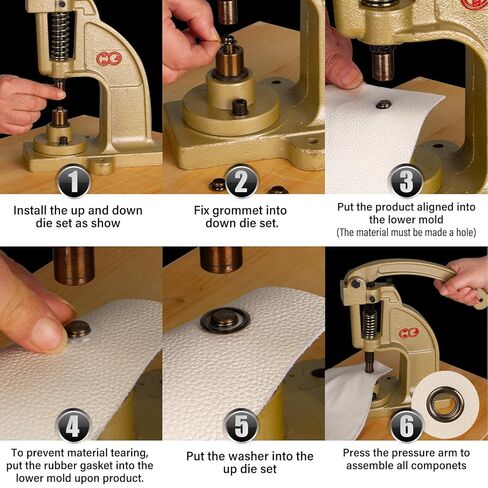 HC

1

Install the up and down die set as show

2

Fix grommet into down die set.

3

Put the product aligned into the lower mold
(The material must be made a hole)

4

To prevent material tearing, put the rubber gasket into the lower mold upon product.

5

Put the washer into the up die set

HC

6

Press the pressure arm to assemble all componets