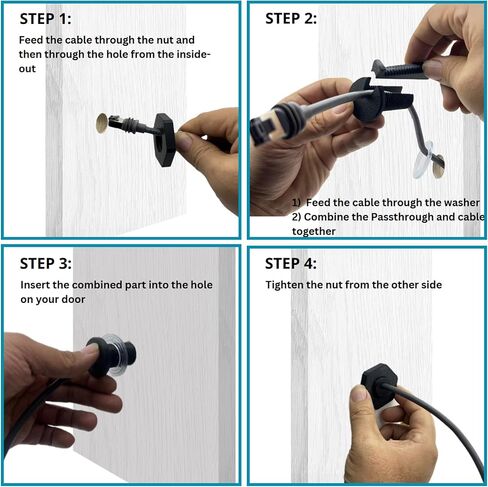 STEP 1:

Feed the cable through the nut and then through the hole from the inside-out

STEP 2:

1) Feed the cable through the washer
2) Combine the Passthrough and cable together

STEP 3:

Insert the combined part into the hole on your door

STEP 4:

Tighten the nut from the other side