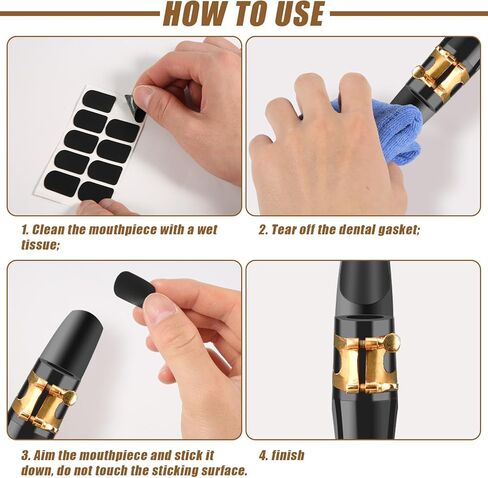 HOW TO USE

1. Clean the mouthpiece with a wet tissue;

2. Tear off the dental gasket;

3. Aim the mouthpiece and stick it down, do not touch the sticking surface.

4. finish