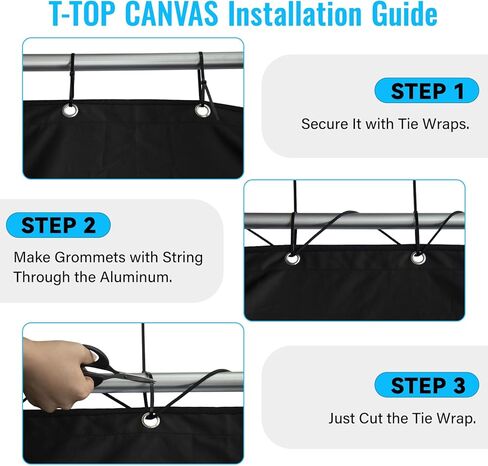 T-TOP CANVAS Installation Guide

STEP 1

Secure It with Tie Wraps.

STEP 2

Make Grommets with String Through the Aluminum.

STEP 3

Just Cut the Tie Wrap.