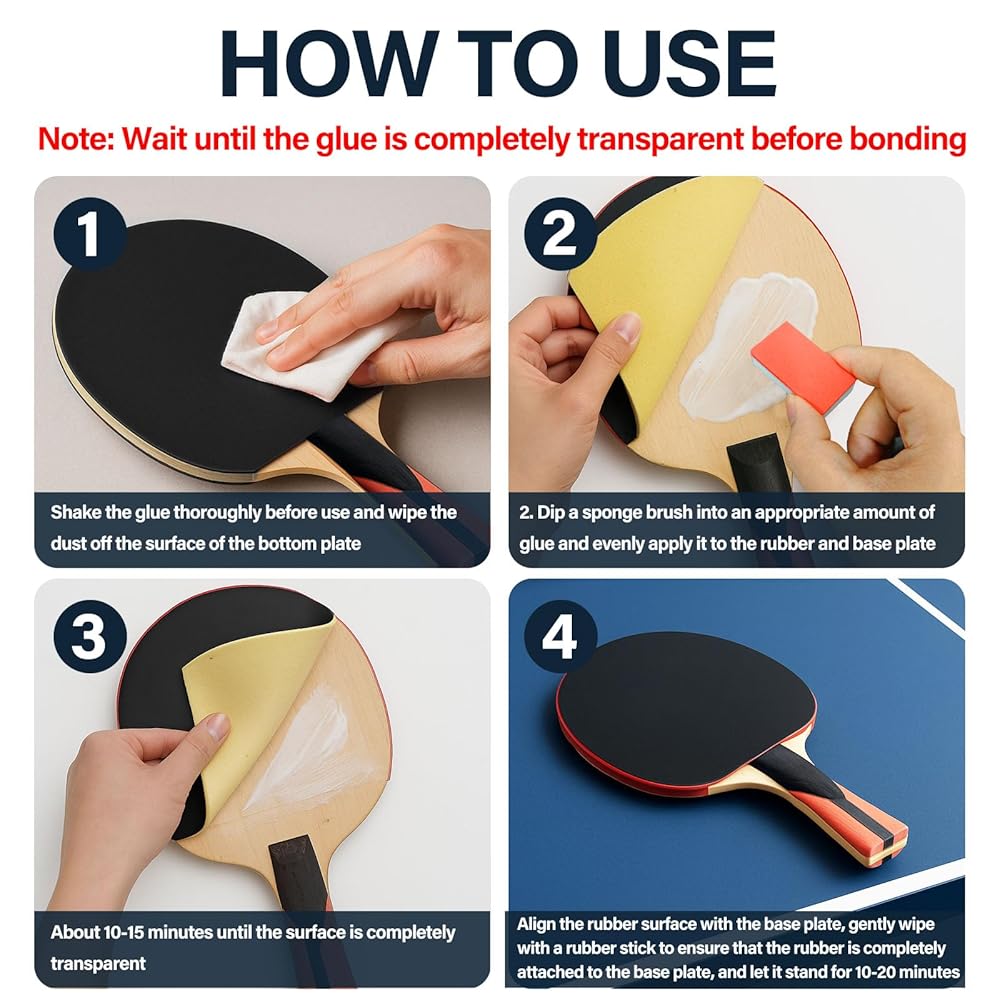 HOW TO USE

Note: Wait until the glue is completely transparent before bonding

1

Shake the glue thoroughly before use and wipe the dust off the surface of the bottom plate

2

2. Dip a sponge brush into an appropriate amount of glue and evenly apply it to the rubber and base plate

3

About 10-15 minutes until the surface is completely transparent

4

Align the rubber surface with the base plate, gently wipe with a rubber stick to ensure that the rubber is completely attached to the base plate, and let it stand for 10-20 minutes