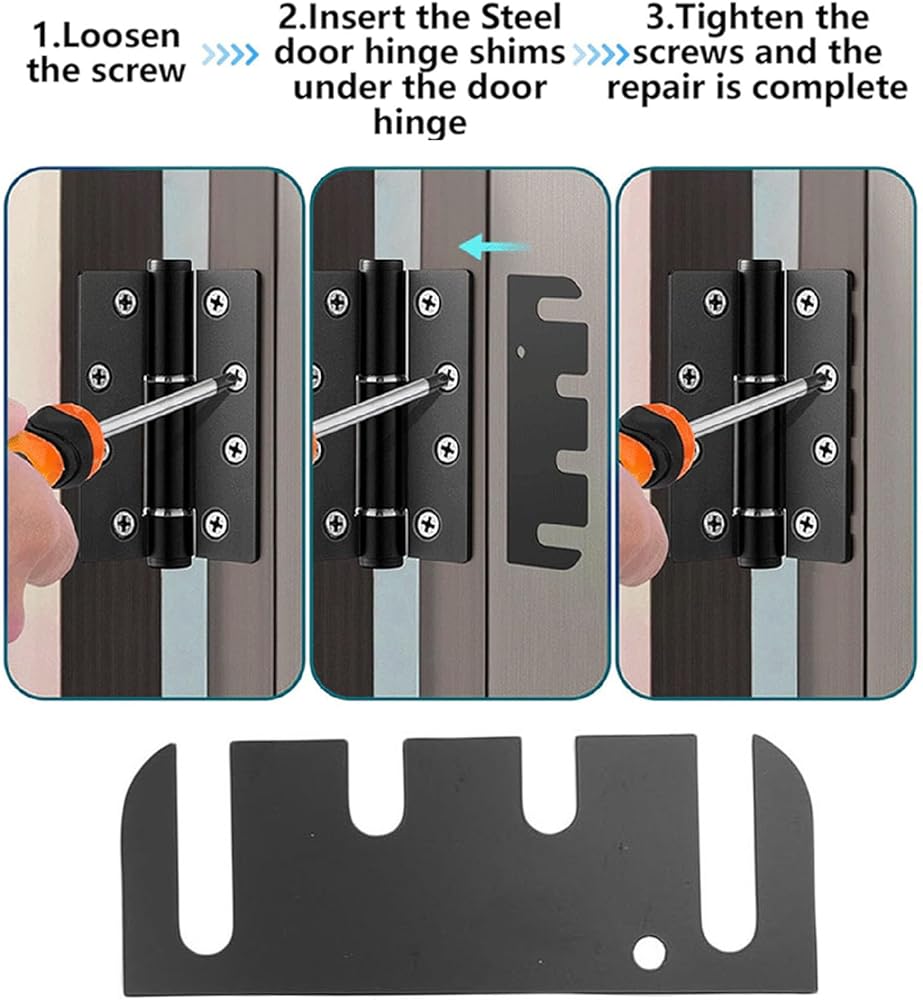 1.Loosen the screw

2.Insert the Steel door hinge shims under the door hinge

3.Tighten the screws and the repair is complete