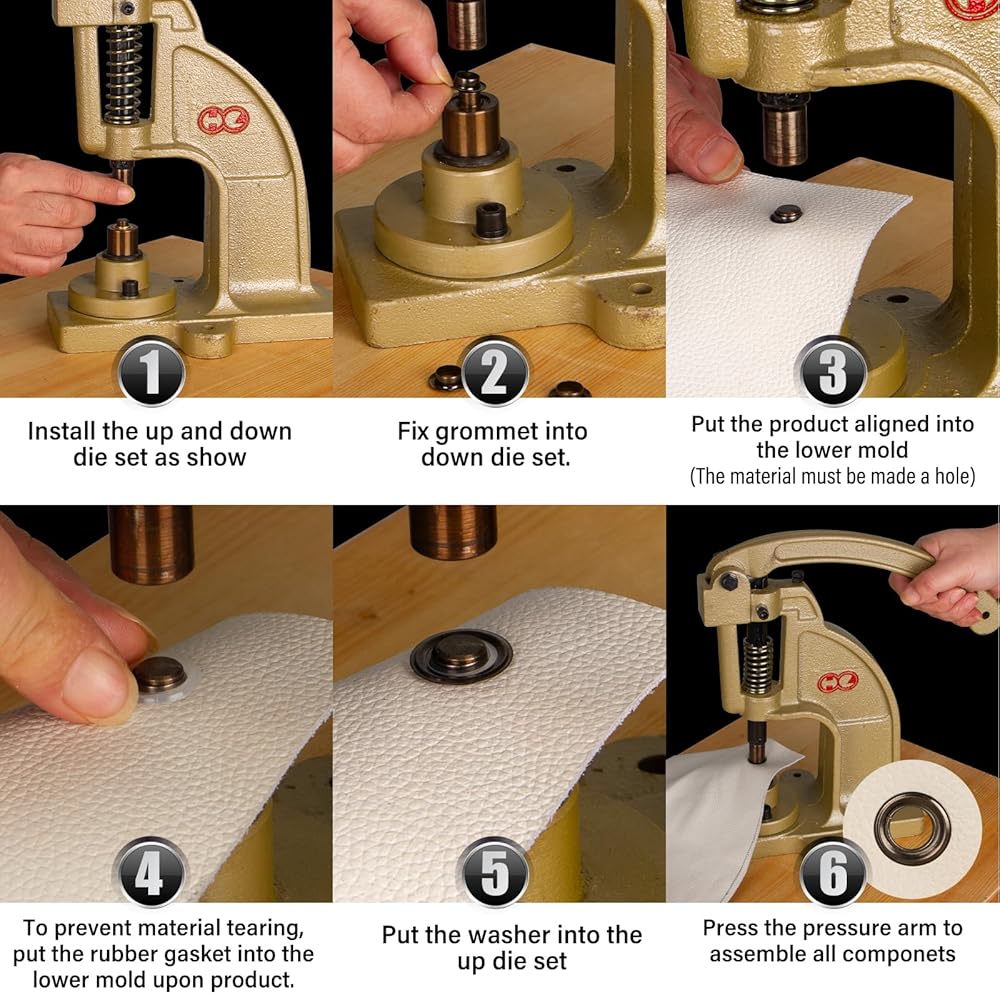 1

Install the up and down die set as show

2

Fix grommet into down die set.

3

Put the product aligned into the lower mold
(The material must be made a hole)

4

To prevent material tearing, put the rubber gasket into the lower mold upon product.

5

Put the washer into the up die set

6

Press the pressure arm to assemble all componets