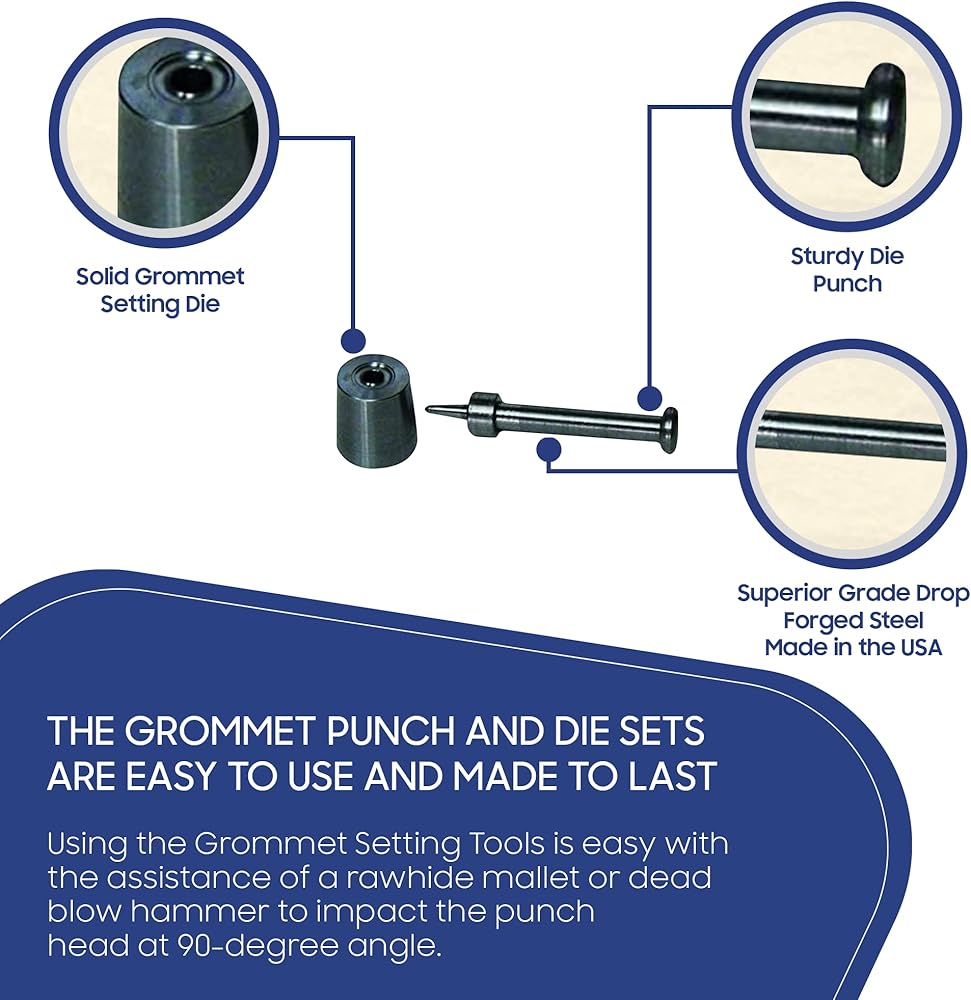 Solid Grommet Setting Die

Sturdy Die Punch

Superior Grade Drop Forged Steel Made in the USA

THE GROMMET PUNCH AND DIE SETS ARE EASY TO USE AND MADE TO LAST

Using the Grommet Setting Tools is easy with the assistance of a rawhide mallet or dead blow hammer to impact the punch head at 90-degree angle.