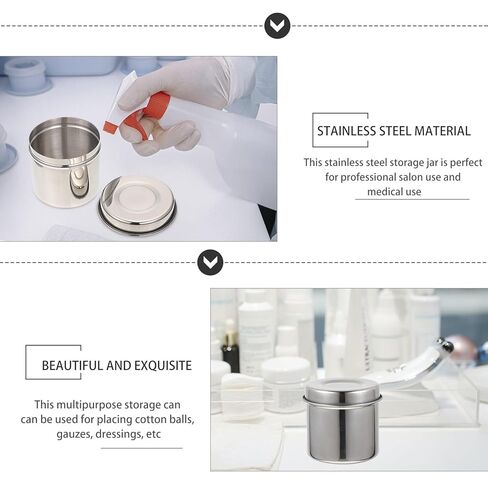 STAINLESS STEEL MATERIAL

This stainless steel storage jar is perfect for professional salon use and medical use

BEAUTIFUL AND EXQUISITE

This multipurpose storage can can be used for placing cotton balls, gauzes, dressings, etc