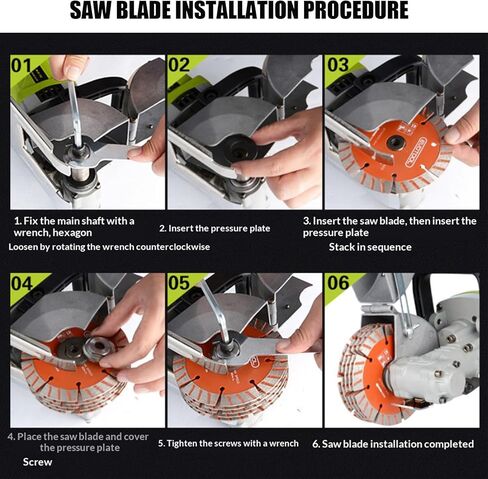 SAW BLADE INSTALLATION PROCEDURE

01

02

03

1. Fix the main shaft with a wrench, hexagon

Loosen by rotating the wrench counterclockwise

2. Insert the pressure plate

3. Insert the saw blade, then insert the pressure plate

Stack in sequence

04

05

06

4. Place the saw blade and cover the pressure plate

Screw

5. Tighten the screws with a wrench

6. Saw blade installation completed