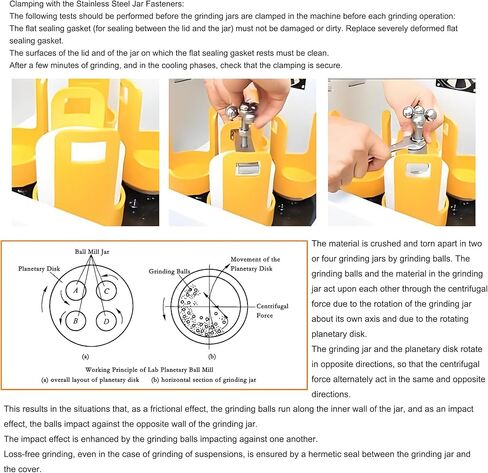 Clamping with the Stainless Steel Jar Fasteners:
The following tests should be performed before the grinding jars are clamped in the machine before each grinding operation:
The flat sealing gasket (for sealing between the lid and the jar) must not be damaged or dirty. Replace severely deformed flat sealing gasket.
The surfaces of the lid and of the jar on which the flat sealing gasket rests must be clean.
After a few minutes of grinding, and in the cooling phases, check that the clamping is secure.

Ball Mill Jar
Planetary Disk
A
C
B
D
(a)
Grinding Balls
Movement of the Planetary Disk
Centrifugal Force
(b)
Working Principle of Lab Planetary Ball Mill
(a) overall layout of planetary disk (b) horizontal section of grinding jar

The material is crushed and torn apart in two or four grinding jars by grinding balls. The grinding balls and the material in the grinding jar act upon each other through the centrifugal force due to the rotation of the grinding jar about its own axis and due to the rotating planetary disk.
The grinding jar and the planetary disk rotate in opposite directions, so that the centrifugal force alternately act in the same and opposite directions.
This results in the situations that, as a frictional effect, the grinding balls run along the inner wall of the jar, and as an impact effect, the balls impact against the opposite wall of the grinding jar.
The impact effect is enhanced by the grinding balls impacting against one another.
Loss-free grinding, even in the case of grinding of suspensions, is ensured by a hermetic seal between the grinding jar and the cover.