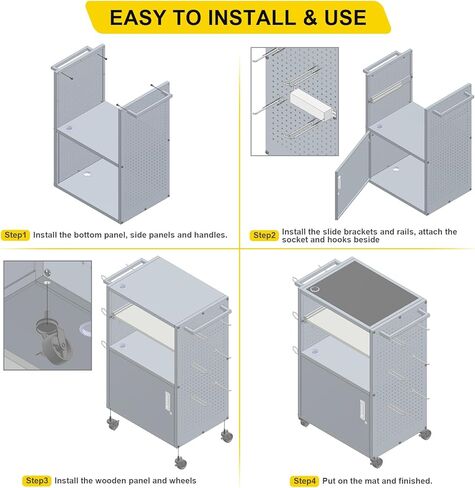 EASY TO INSTALL & USE

Step1 Install the bottom panel, side panels and handles.

Step2 Install the slide brackets and rails, attach the socket and hooks beside

Step3 Install the wooden panel and wheels

Step4 Put on the mat and finished.