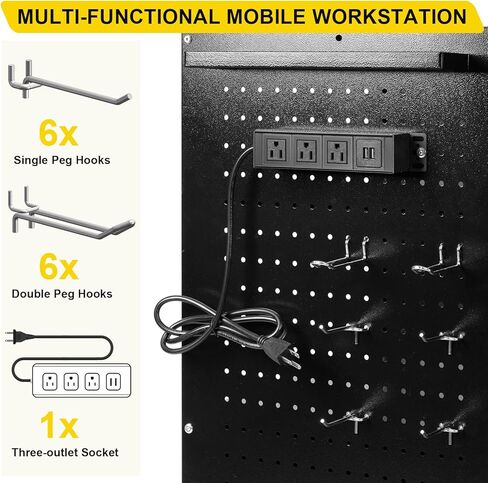 MULTI-FUNCTIONAL MOBILE WORKSTATION

6x
Single Peg Hooks

6x
Double Peg Hooks

1x
Three-outlet Socket